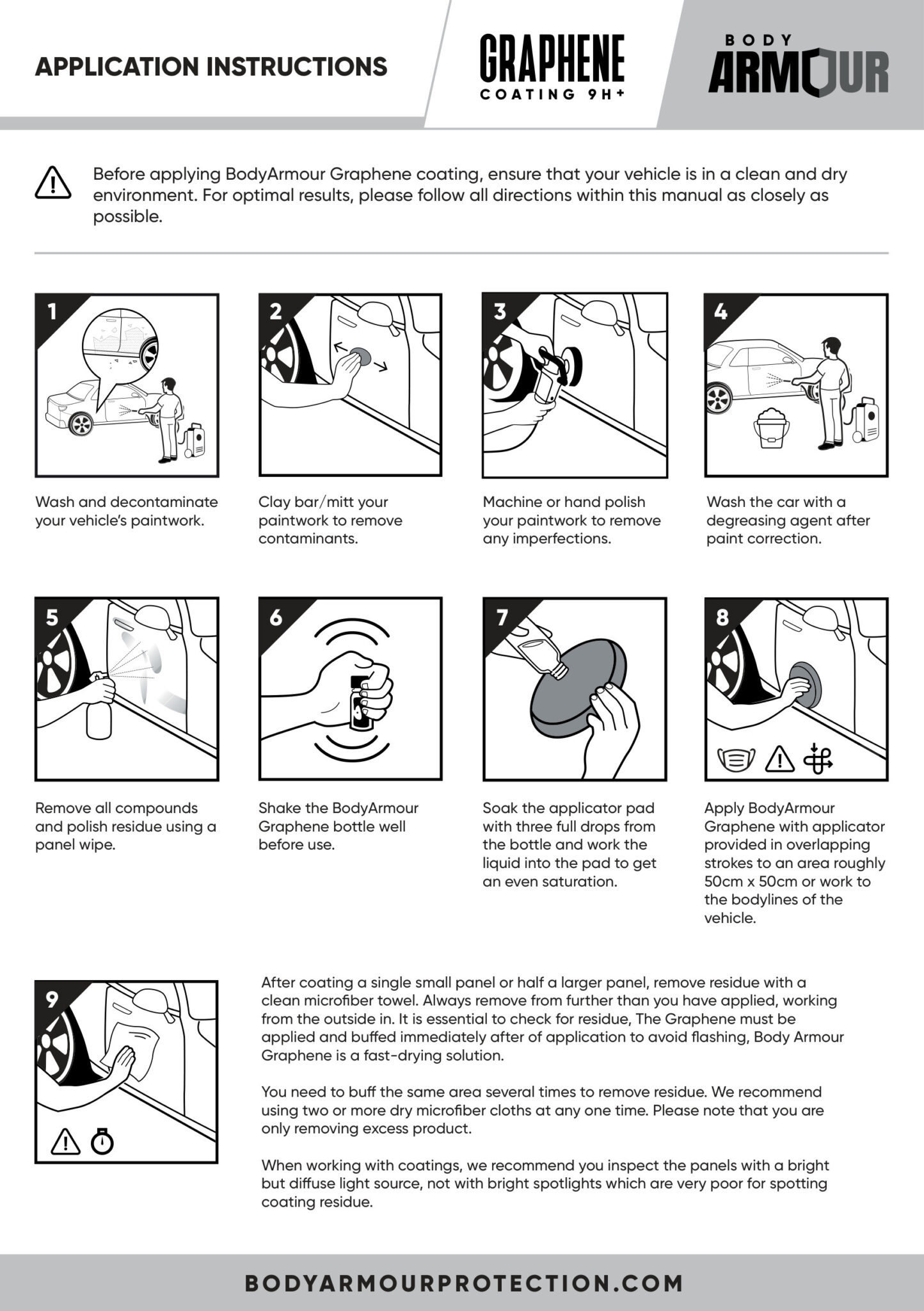 APPLICATION INSTRUCTIONS

GRAPHENE
COATING 9H+

BODY
ARMOUR

Before applying BodyArmour Graphene coating, ensure that your vehicle is in a clean and dry environment. For optimal results, please follow all directions within this manual as closely as possible.

1

Wash and decontaminate your vehicle's paintwork.

2

Clay bar/mitt your paintwork to remove contaminants.

3

Machine or hand polish your paintwork to remove any imperfections.

4

Wash the car with a degreasing agent after paint correction.

5

Remove all compounds and polish residue using a panel wipe.

6

Shake the BodyArmour Graphene bottle well before use.

7

Soak the applicator pad with three full drops from the bottle and work the liquid into the pad to get an even saturation.

8

Apply BodyArmour Graphene with applicator provided in overlapping strokes to an area roughly 50cm x 50cm or work to the bodylines of the vehicle.

9

After coating a single small panel or half a larger panel, remove residue with a clean microfiber towel. Always remove from further than you have applied, working from the outside in. It is essential to check for residue, The Graphene must be applied and buffed immediately after of application to avoid flashing, Body Armour Graphene is a fast-drying solution.

You need to buff the same area several times to remove residue. We recommend using two or more dry microfiber cloths at any one time. Please note that you are only removing excess product.

When working with coatings, we recommend you inspect the panels with a bright but diffuse light source, not with bright spotlights which are very poor for spotting coating residue.

BODYARMOURPROTECTION.COM